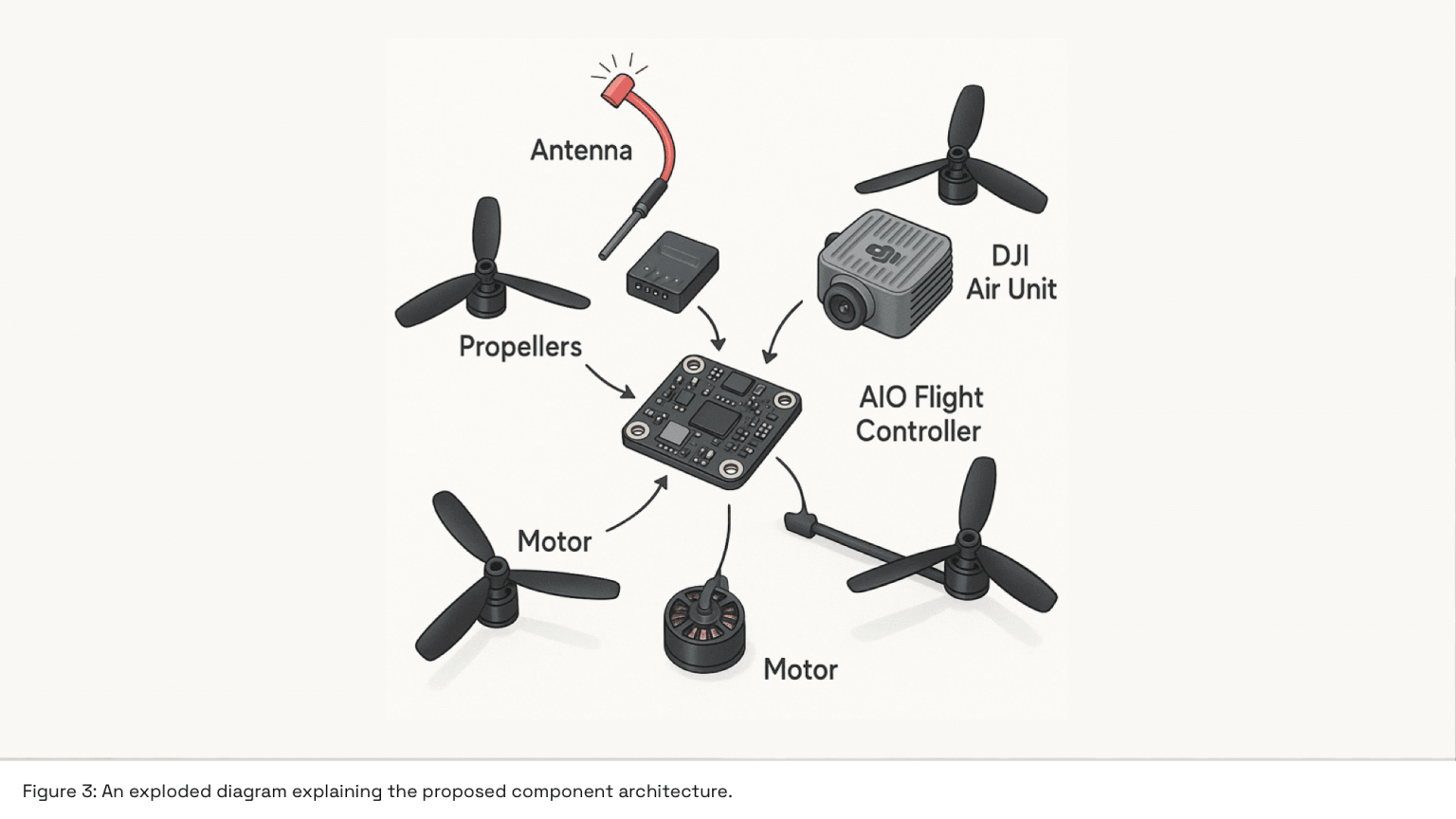 Antenna

DJI
Air Unit

Propellers

AIO Flight
Controller

Motor

Motor

Figure 3: An exploded diagram explaining the proposed component architecture.